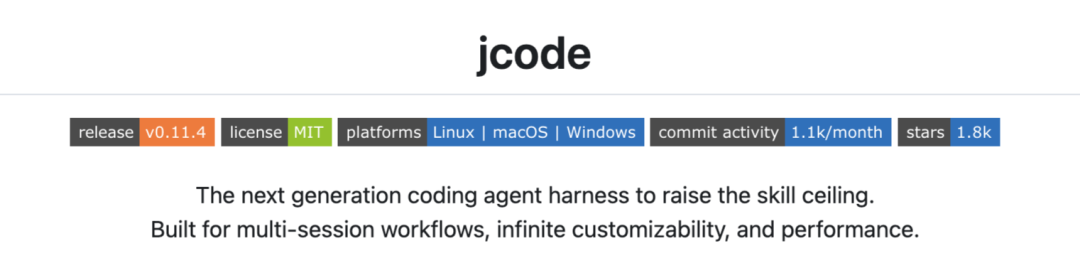 jcode

release v0.11.4 license MIT platforms Linux | macOS | Windows commit activity 1.1k/month stars 1.8k

The next generation coding agent harness to raise the skill ceiling.
Built for multi-session workflows, infinite customizability, and performance.